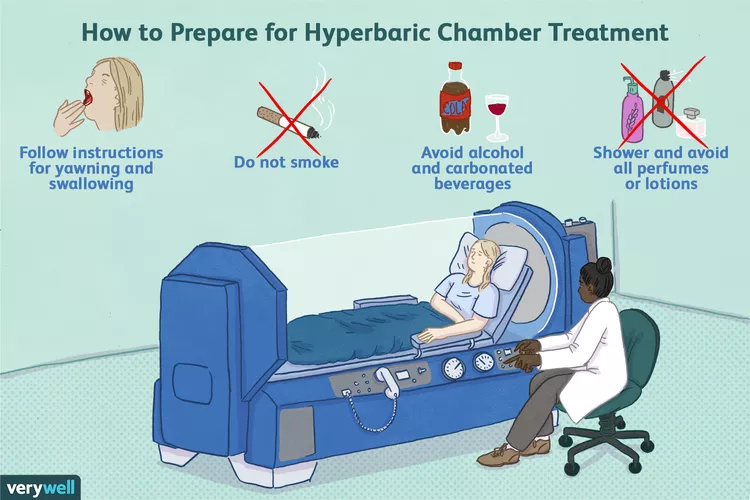 How to Prepare for Hyperbaric Chamber Treatment

Follow instructions for yawning and swallowing

Do not smoke

COLA

Avoid alcohol and carbonated beverages

Shower and avoid all perfumes or lotions

verywell